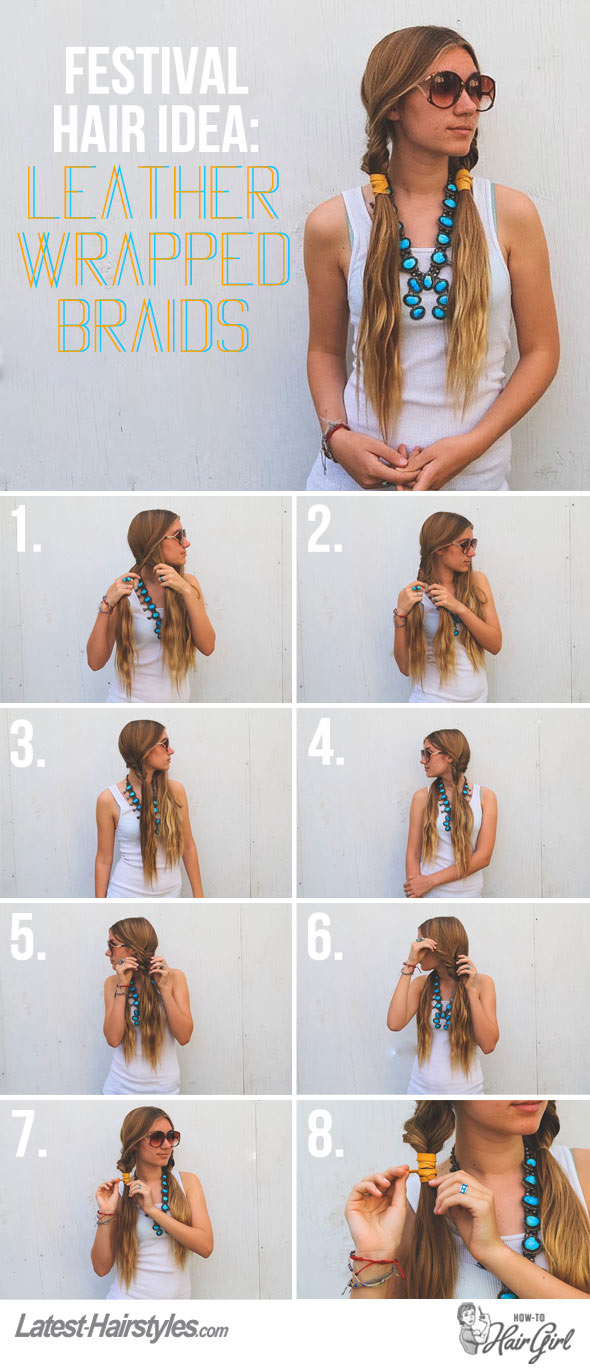 FESTIVAL HAIR IDEA: LEATHER WRAPPED BRAIDS

1.

2.

3.

4.

5.

6.

7.

8.

Latest-Hairstyles.com

HOW-TO Hair Girl