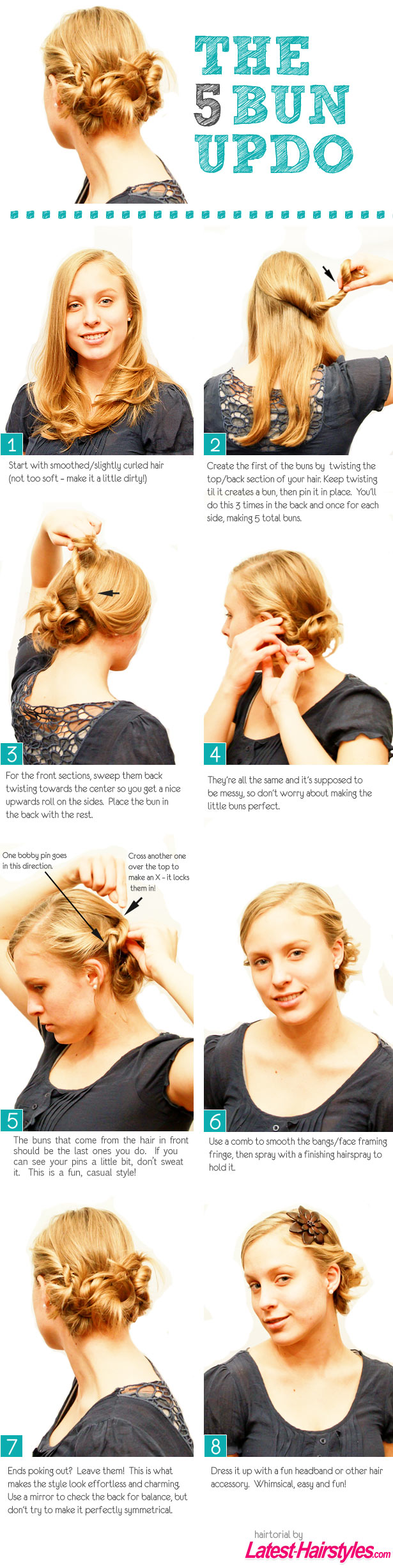 THE 5 BUN UPDO

1
Start with smoothed/slightly curled hair (not too soft - make it a little dirty!)

2
Create the first of the buns by twisting the top/back section of your hair. Keep twisting til it creates a bun, then pin it in place. You'll do this 3 times in the back and once for each side, making 5 total buns.

3
For the front sections, sweep them back twisting towards the center so you get a nice upwards roll on the sides. Place the bun in the back with the rest.

4
They're all the same and it's supposed to be messy, so don't worry about making the little buns perfect.

One bobby pin goes in this direction.

Cross another one over the top to make an X - it locks them in!

5
The buns that come from the hair in front should be the last ones you do. If you can see your pins a little bit, don't sweat it. This is a fun, casual style!

6
Use a comb to smooth the bangs/face framing fringe, then spray with a finishing hairspray to hold it.

7
Ends poking out? Leave them! This is what makes the style look effortless and charming. Use a mirror to check the back for balance, but don't try to make it perfectly symmetrical.

8
Dress it up with a fun headband or other hair accessory. Whimsical, easy and fun!

hairtorial by
Latest-Hairstyles.com