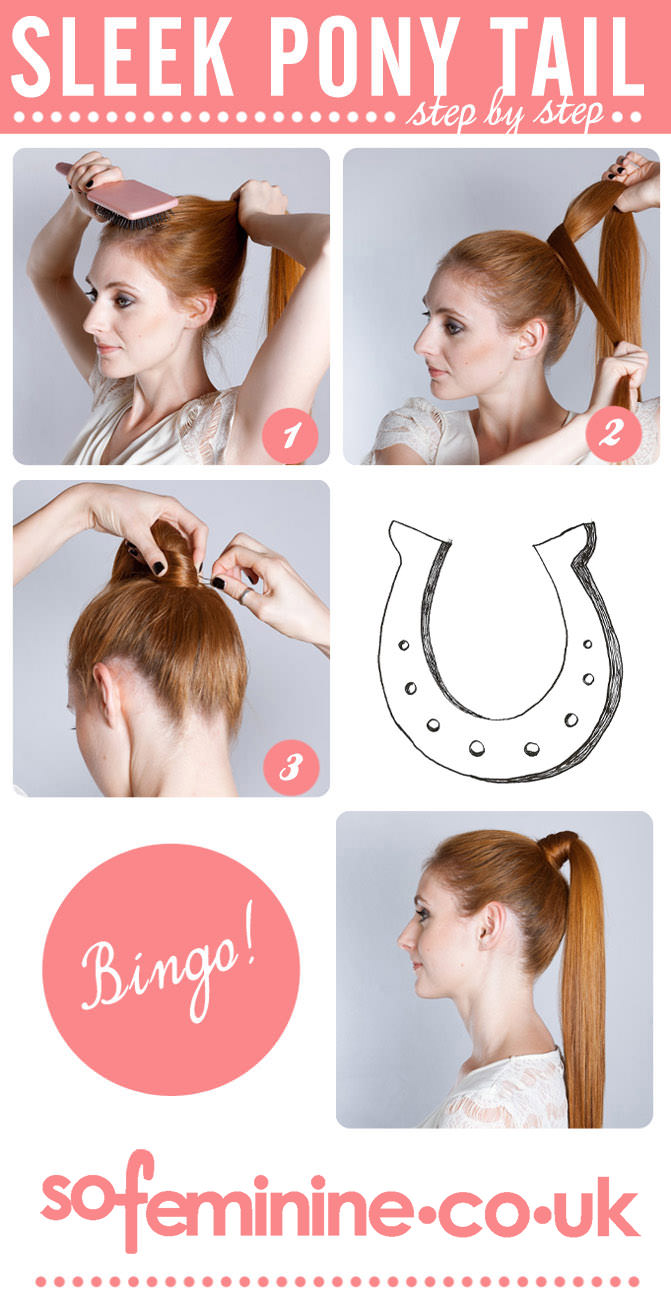 SLEEK PONY TAIL

step by step

1

2

3

Bingo!

sofeminine•co•uk