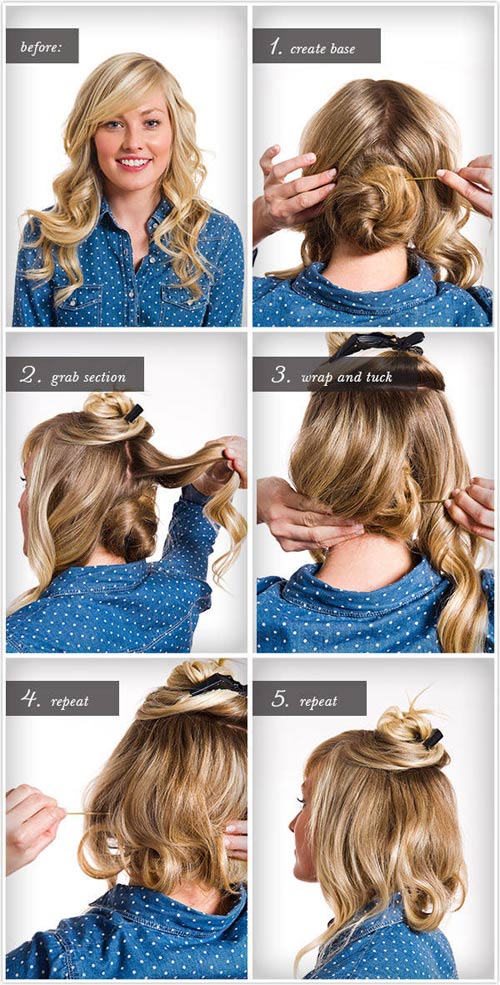 before:

1. create base

2. grab section

3. wrap and tuck

4. repeat

5. repeat