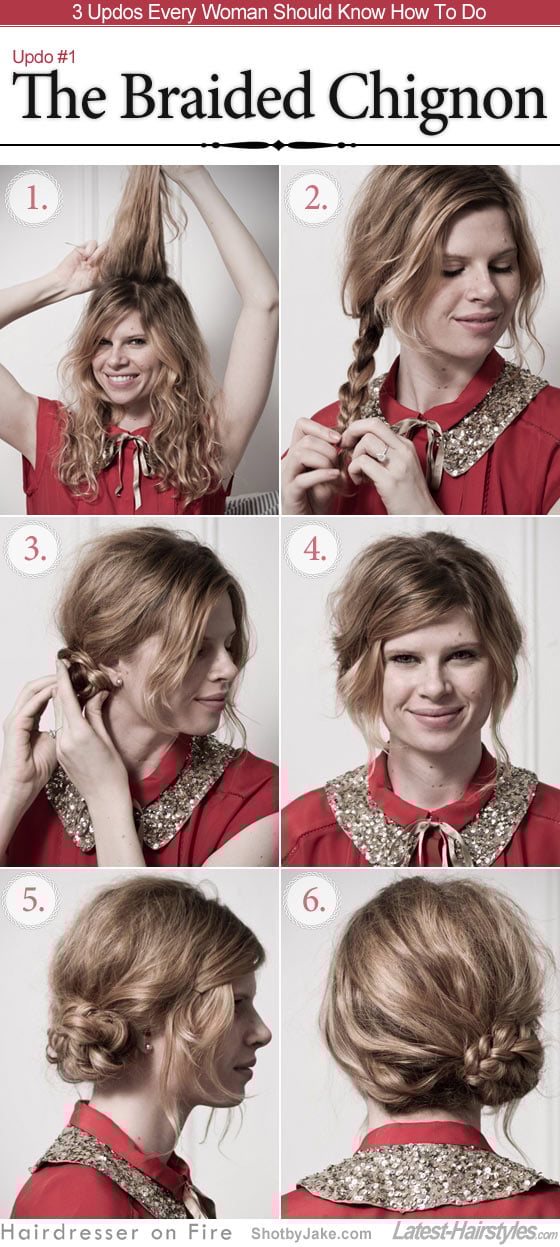 3 Updos Every Woman Should Know How To Do

Updo #1

The Braided Chignon

1.

2.

3.

4.

5.

6.

Hairdresser on Fire ShotbyJake.com Latest-Hairstyles.com